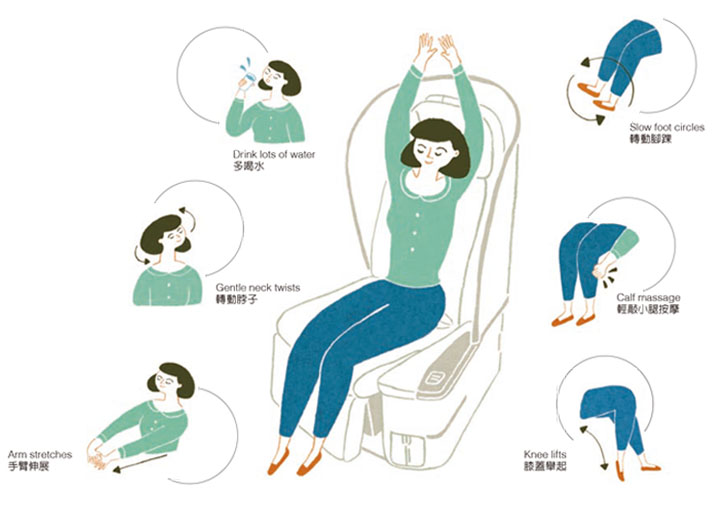 Drink lots of water
多喝水

Gentle neck twists
轉動脖子

Arm stretches
手臂伸展

Slow foot circles
轉動腳踝

Calf massage
輕敲小腿按摩

Knee lifts
膝蓋舉起